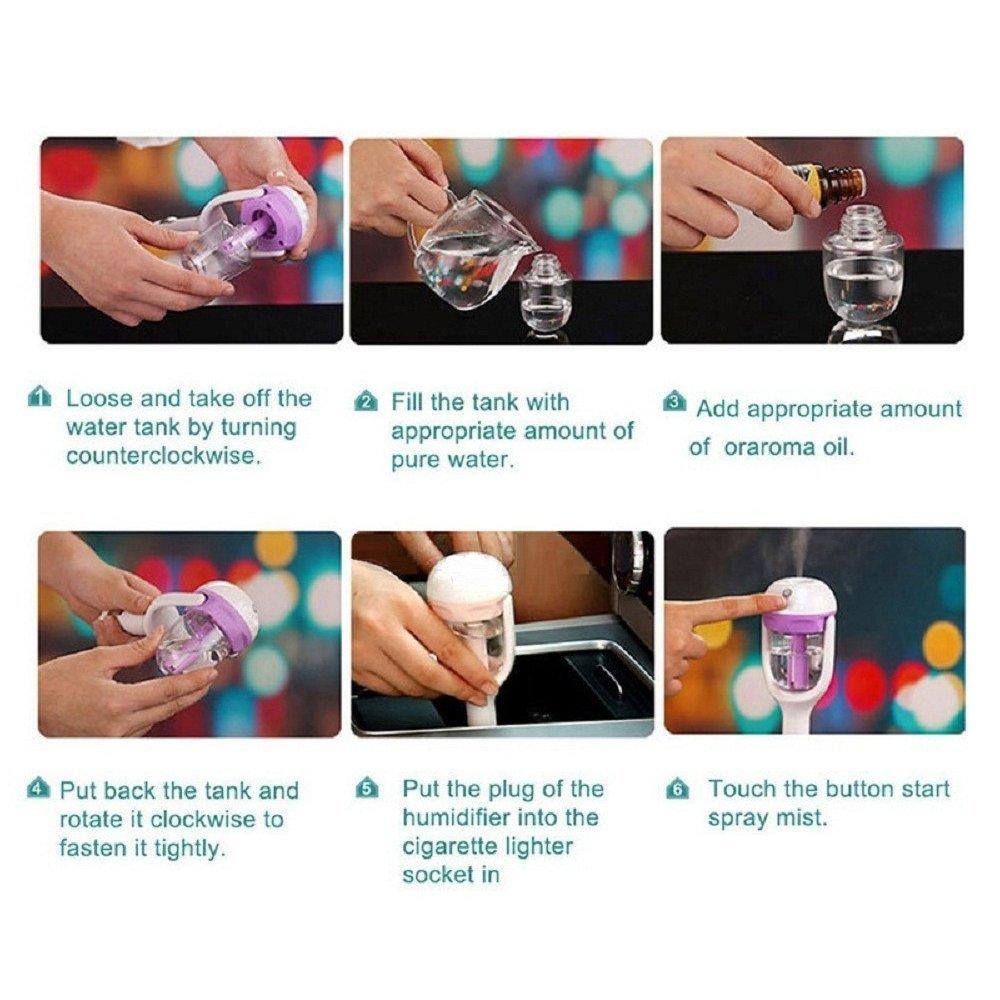 1 Loose and take off the water tank by turning counterclockwise.

2 Fill the tank with appropriate amount of pure water.

3 Add appropriate amount of oraroma oil.

4 Put back the tank and rotate it clockwise to fasten it tightly.

5 Put the plug of the humidifier into the cigarette lighter socket in

6 Touch the button start spray mist.